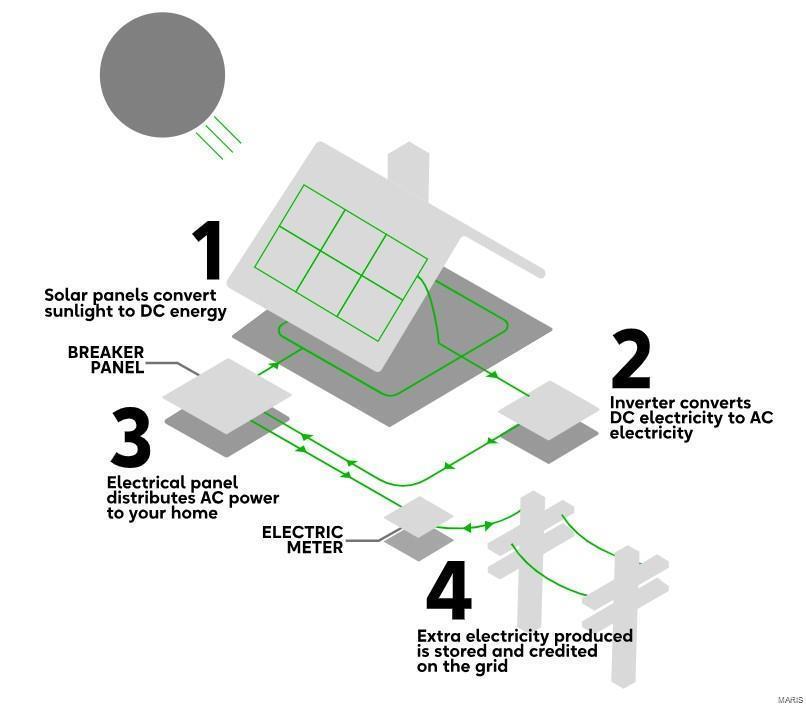 1
Solar panels convert sunlight to DC energy

BREAKER PANEL

2
Inverter converts DC electricity to AC electricity

3
Electrical panel distributes AC power to your home

ELECTRIC METER

4
Extra electricity produced is stored and credited on the grid

MARIS